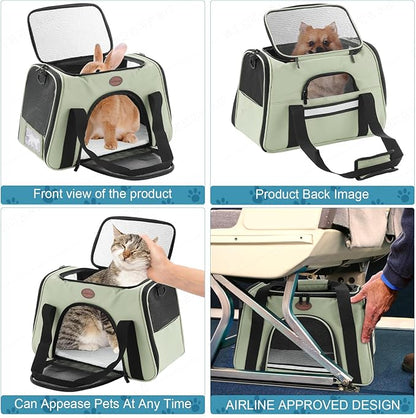 Front view of the product

Product Back Image

Can Appease Pets At Any Time

AIRLINE APPROVED DESIGN