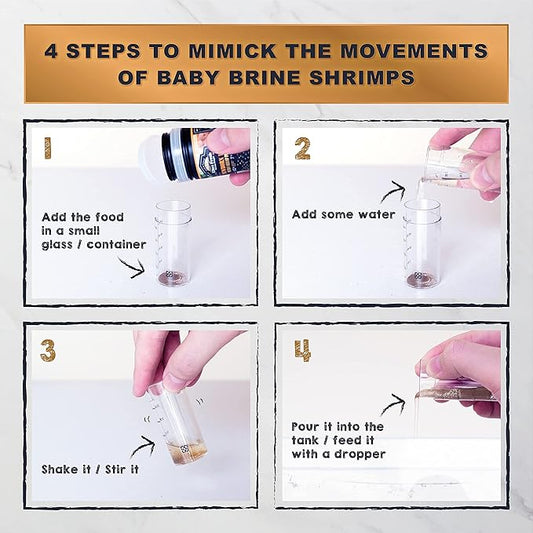 4 STEPS TO MIMICK THE MOVEMENTS OF BABY BRINE SHRIMPS

1

Add the food in a small glass / container

2

Add some water

3

Shake it / Stir it

4

Pour it into the tank / feed it with a dropper