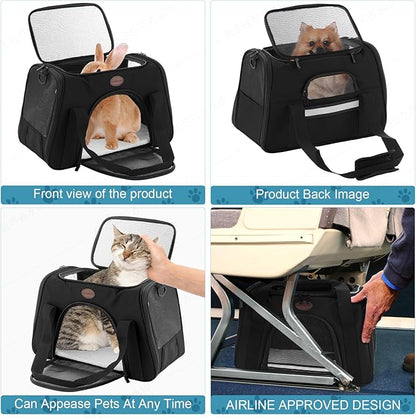 Front view of the product

Product Back Image

Can Appease Pets At Any Time

AIRLINE APPROVED DESIGN