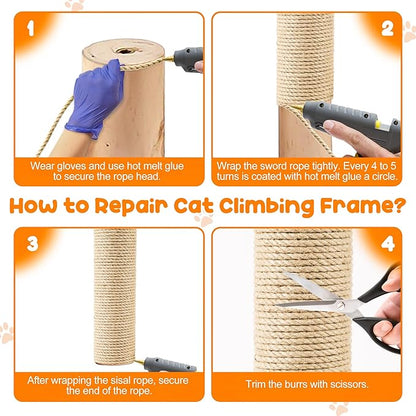 1

Wear gloves and use hot melt glue to secure the rope head.

2

Wrap the sword rope tightly. Every 4 to 5 turns is coated with hot melt glue a circle.

How to Repair Cat Climbing Frame?

3

After wrapping the sisal rope, secure the end of the rope.

4

Trim the burrs with scissors.