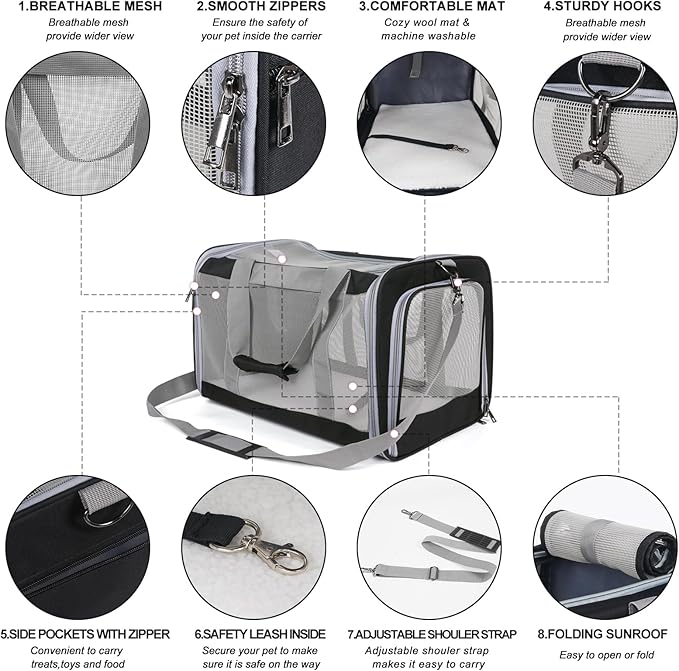 1.BREATHABLE MESH
Breathable mesh provide wider view

2.SMOOTH ZIPPERS
Ensure the safety of your pet inside the carrier

3.COMFORTABLE MAT
Cozy wool mat & machine washable

4.STURDY HOOKS
Breathable mesh provide wider view

5.SIDE POCKETS WITH ZIPPER
Convenient to carry treats,toys and food

6.SAFETY LEASH INSIDE
Secure your pet to make sure it is safe on the way

7.ADJUSTABLE SHOULER STRAP
Adjustable shouler strap makes it easy to carry

8.FOLDING SUNROOF
Easy to open or fold