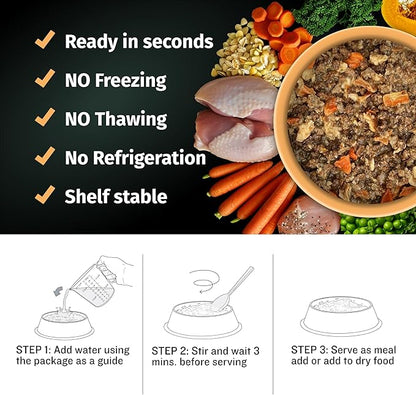 Ready in seconds

NO Freezing

NO Thawing

No Refrigeration

Shelf stable

STEP 1: Add water using the package as a guide

STEP 2: Stir and wait 3 mins. before serving

STEP 3: Serve as meal add or add to dry food