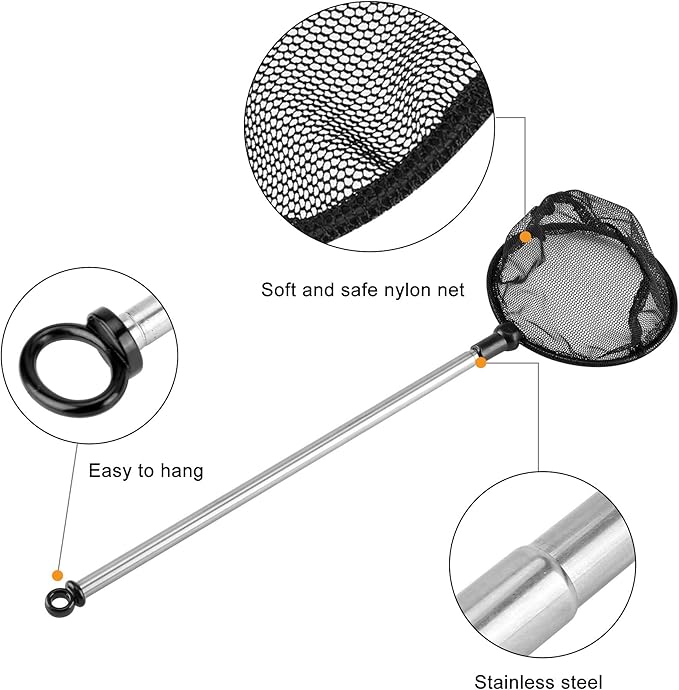 Soft and safe nylon net

Easy to hang

Stainless steel