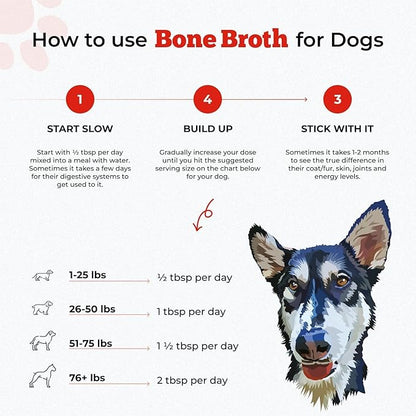 How to use Bone Broth for Dogs

1

START SLOW

Start with ½ tbsp per day mixed into a meal with water. Sometimes it takes a few days for their digestive systems to get used to it.

4

BUILD UP

Gradually increase your dose until you hit the suggested serving size on the chart below for your dog.

3

STICK WITH IT

Sometimes it takes 1-2 months to see the true difference in their coat/fur, skin, joints and energy levels.

1-25 lbs ½ tbsp per day

26-50 lbs 1 tbsp per day

51-75 lbs 1 ½ tbsp per day

76+ lbs 2 tbsp per day