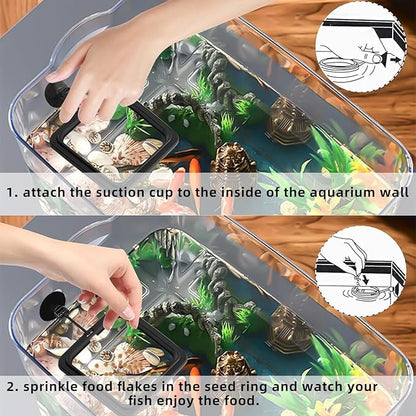 1. attach the suction cup to the inside of the aquarium wall

2. sprinkle food flakes in the seed ring and watch your fish enjoy the food.