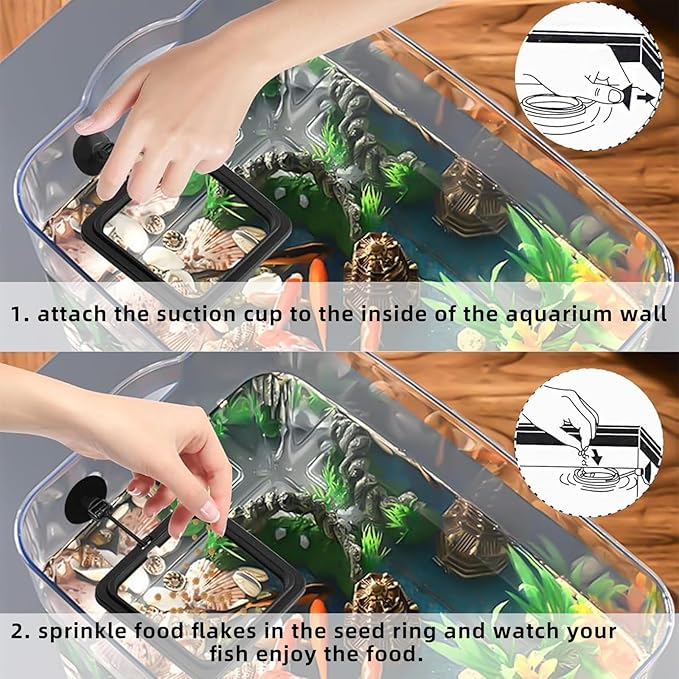 1. attach the suction cup to the inside of the aquarium wall

2. sprinkle food flakes in the seed ring and watch your fish enjoy the food.