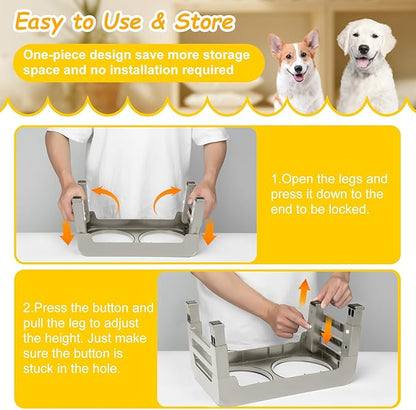 Easy to Use & Store

One-piece design save more storage space and no installation required

1.Open the legs and press it down to the end to be locked.

2.Press the button and pull the leg to adjust the height. Just make sure the button is stuck in the hole.