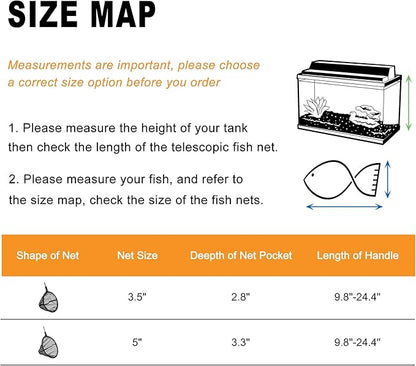 SIZE MAP

Measurements are important, please choose a correct size option before you order

1. Please measure the height of your tank then check the length of the telescopic fish net.

2. Please measure your fish, and refer to the size map, check the size of the fish nets.

| Shape of Net | Net Size | Deepth of Net Pocket | Length of Handle |
|---|---|---|---|
| | 3.5" | 2.8" | 9.8"-24.4" |
| | 5" | 3.3" | 9.8"-24.4" |