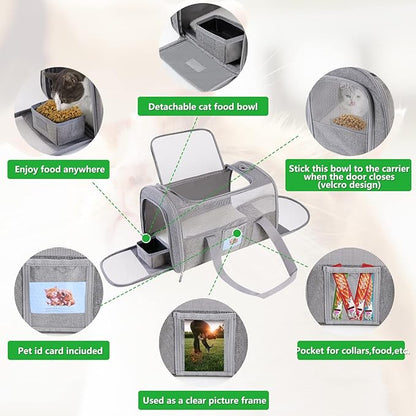 Detachable cat food bowl

Enjoy food anywhere

Stick this bowl to the carrier when the door closes (velcro design)

Pet id card inciuded

Pocket for collars,food,etc.

Used as a clear picture frame