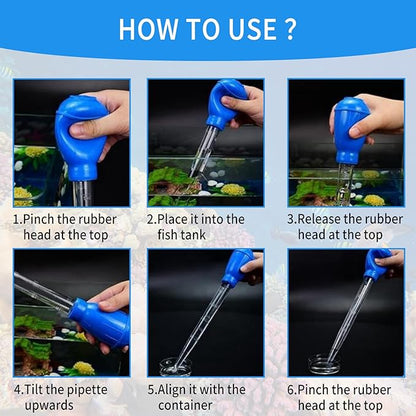 HOW TO USE ?

1.Pinch the rubber head at the top

2.Place it into the fish tank

3.Release the rubber head at the top

4.Tilt the pipette upwards

5.Align it with the container

6.Pinch the rubber head at the top