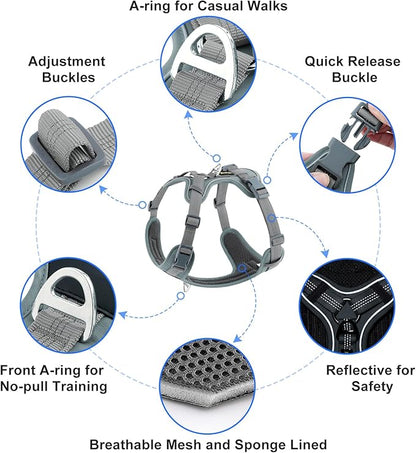 A-ring for Casual Walks

Adjustment Buckles

Quick Release Buckle

Front A-ring for No-pull Training

Reflective for Safety

Breathable Mesh and Sponge Lined