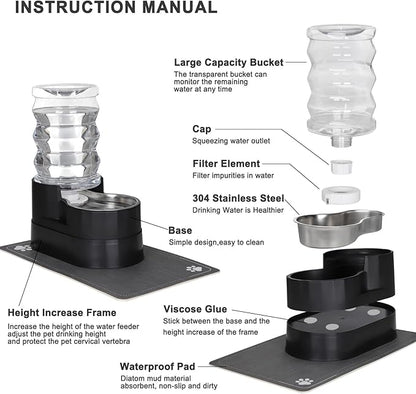 INSTRUCTION MANUAL

Large Capacity Bucket
The transparent bucket can monitor the remaining water at any time

Cap
Squeezing water outlet

Filter Element
Filter impurities in water

304 Stainless Steel
Drinking Water is Healthier

Base
Simple design,easy to clean

Height Increase Frame
Increase the height of the water feeder adjust the pet drinking height and protect the pet cervical vertebra

Viscose Glue
Stick between the base and the height increase of the frame

Waterproof Pad
Diatom mud material absorbent, non-slip and dirty