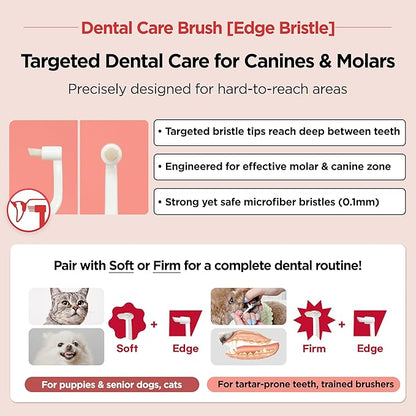 Dental Care Brush [Edge Bristle]

Targeted Dental Care for Canines & Molars

Precisely designed for hard-to-reach areas

• Targeted bristle tips reach deep between teeth

• Engineered for effective molar & canine zone

• Strong yet safe microfiber bristles (0.1mm)

Pair with Soft or Firm for a complete dental routine!

Soft + Edge

Firm + Edge

For puppies & senior dogs, cats

For tartar-prone teeth, trained brushers