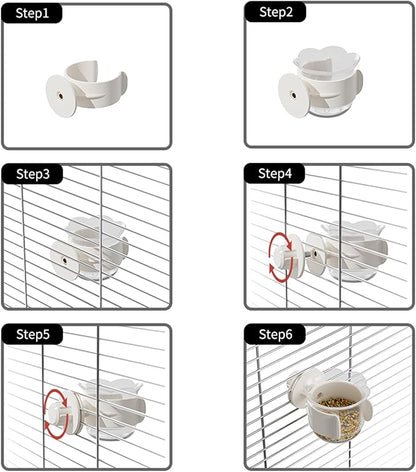 Step1

Step2

Step3

Step4

Step5

Step6