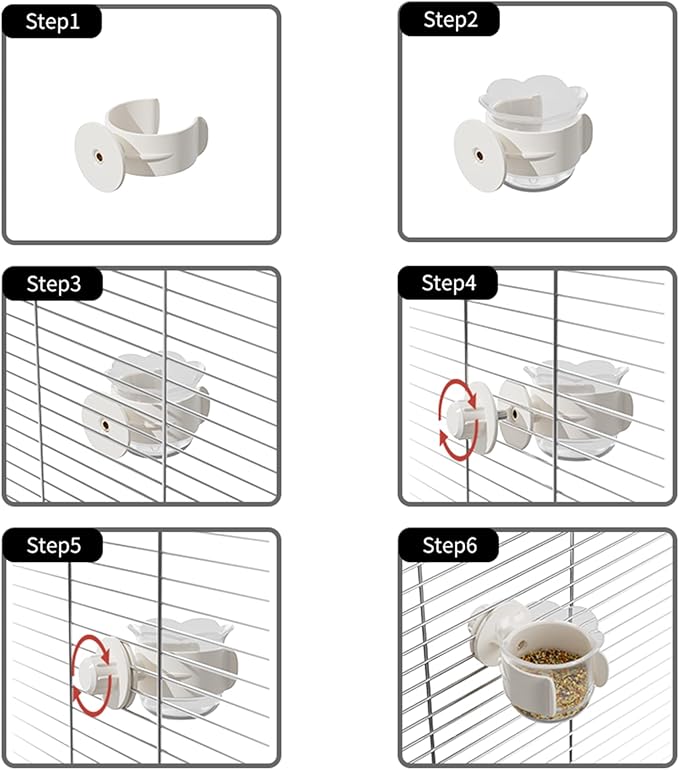 Step1

Step2

Step3

Step4

Step5

Step6