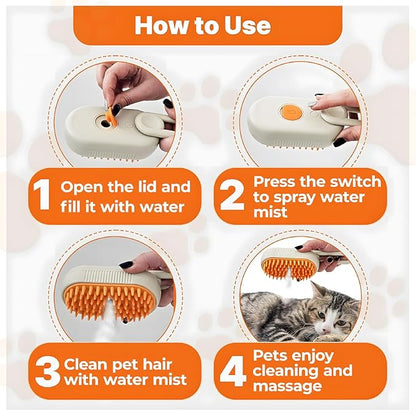 How to Use

1 Open the lid and fill it with water

2 Press the switch to spray water mist

3 Clean pet hair with water mist

4 Pets enjoy cleaning and massage