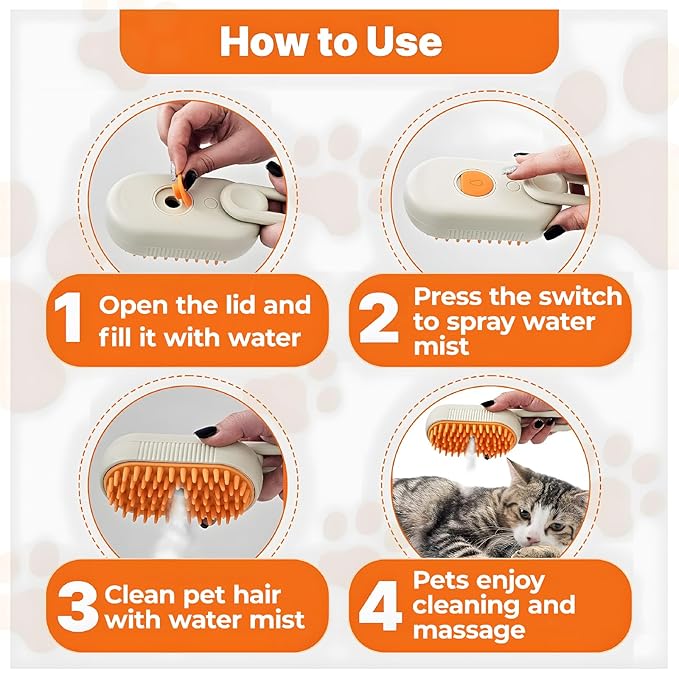 How to Use

1 Open the lid and fill it with water

2 Press the switch to spray water mist

3 Clean pet hair with water mist

4 Pets enjoy cleaning and massage