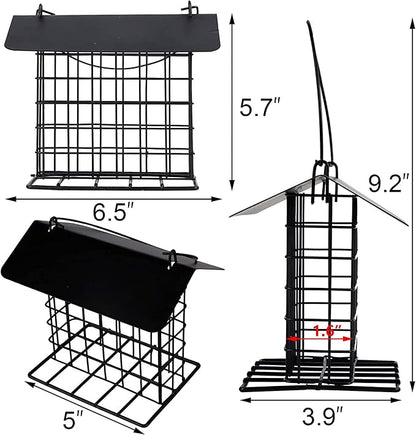 5.7"

6.5"

9.2"

1.6"

5"

3.9"