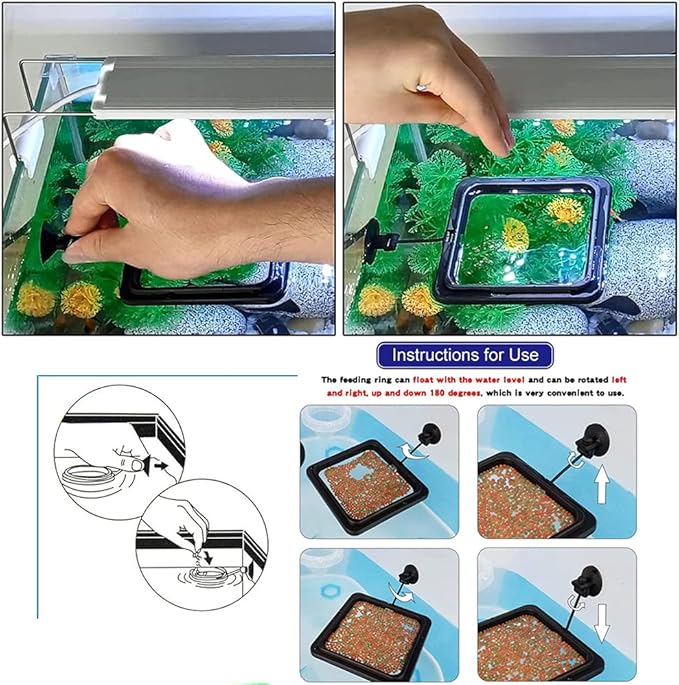 Instructions for Use

The feeding ring can float with the water level and can be rotated left and right, up and down 180 degrees, which is very convenient to use.