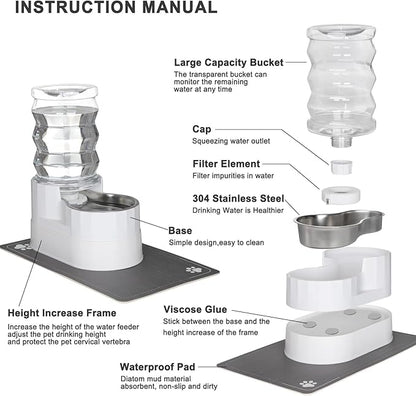 INSTRUCTION MANUAL

Large Capacity Bucket
The transparent bucket can monitor the remaining water at any time

Cap
Squeezing water outlet

Filter Element
Filter impurities in water

304 Stainless Steel
Drinking Water is Healthier

Base
Simple design,easy to clean

Height Increase Frame
Increase the height of the water feeder adjust the pet drinking height and protect the pet cervical vertebra

Viscose Glue
Stick between the base and the height increase of the frame

Waterproof Pad
Diatom mud material absorbent, non-slip and dirty