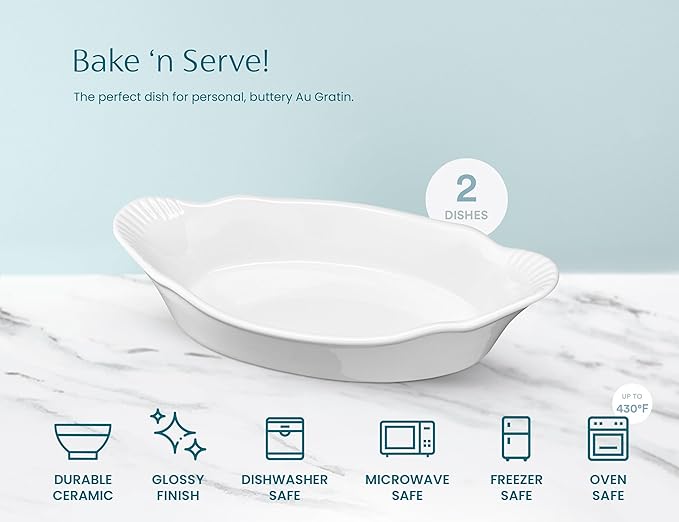 Bake ‘n Serve!

The perfect dish for personal, buttery Au Gratin.

2
DISHES

UP TO
430°F

DURABLE CERAMIC

GLOSSY FINISH

DISHWASHER SAFE

MICROWAVE SAFE

FREEZER SAFE

OVEN SAFE