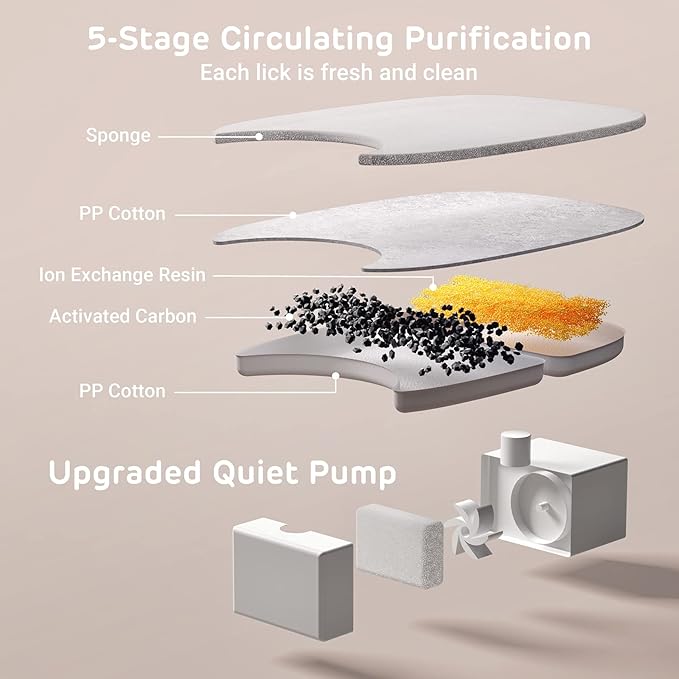 5-Stage Circulating Purification
Each lick is fresh and clean

Sponge

PP Cotton

Ion Exchange Resin

Activated Carbon

PP Cotton

Upgraded Quiet Pump