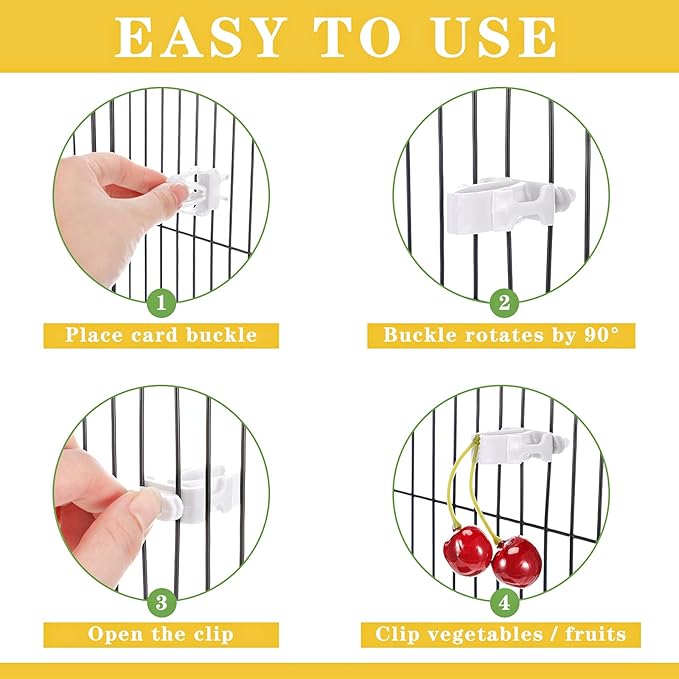 EASY TO USE

1

Place card buckle

2

Buckle rotates by 90°

3

Open the clip

4

Clip vegetables / fruits