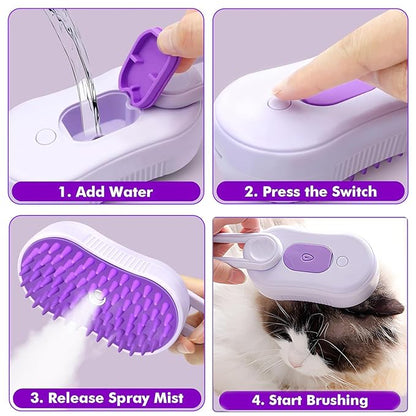 1. Add Water

2. Press the Switch

3. Release Spray Mist

4. Start Brushing