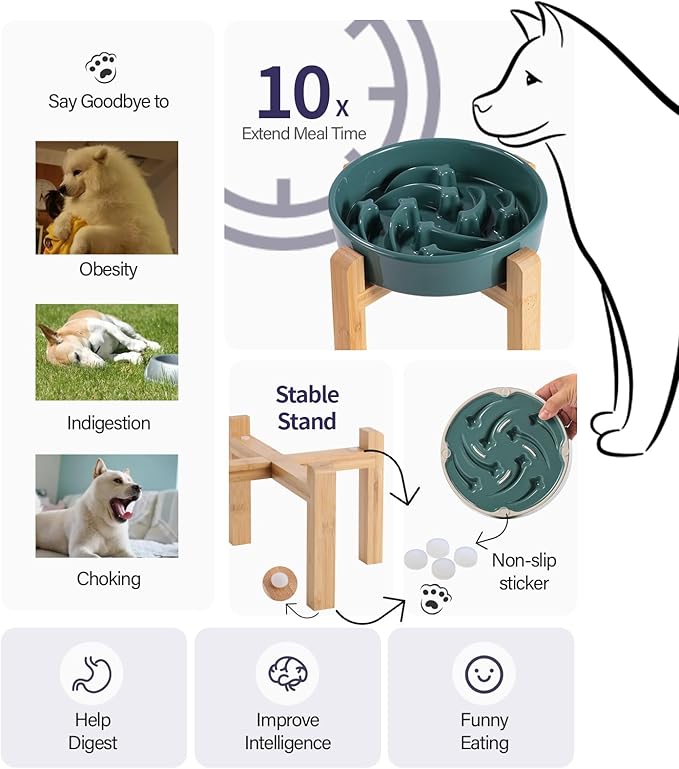 Say Goodbye to

Obesity

Indigestion

Choking

10x
Extend Meal Time

Stable Stand

Non-slip sticker

Help Digest

Improve Intelligence

Funny Eating