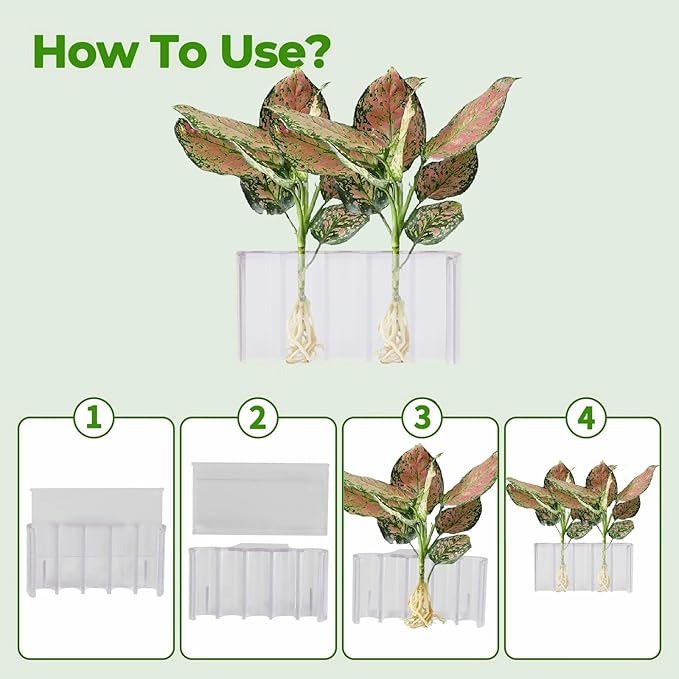 How To Use?

1

2

3

4