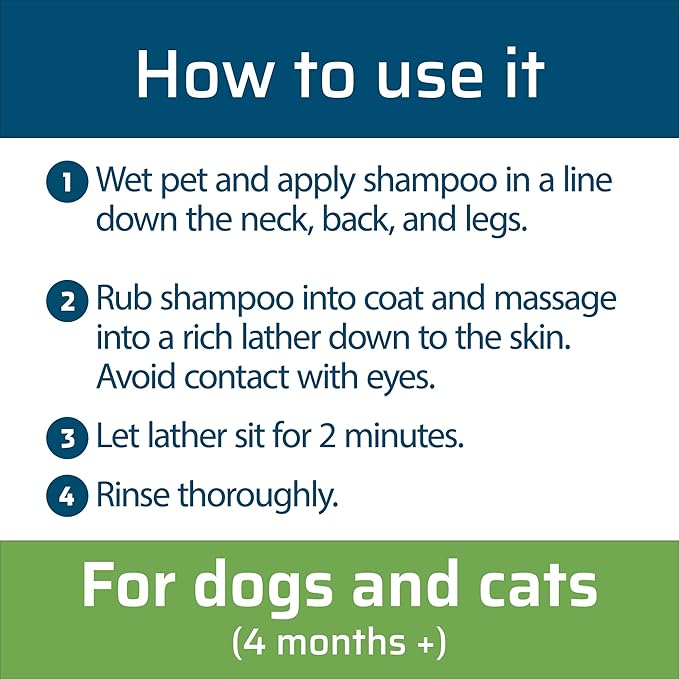 How to use it

1 Wet pet and apply shampoo in a line down the neck, back, and legs.

2 Rub shampoo into coat and massage into a rich lather down to the skin. Avoid contact with eyes.

3 Let lather sit for 2 minutes.

4 Rinse thoroughly.

For dogs and cats
(4 months +)