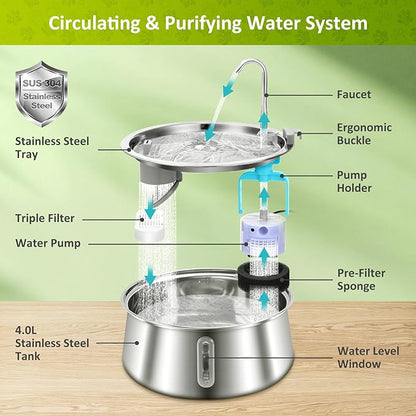 Circulating & Purifying Water System

SUS 304 Stainless Steel

Stainless Steel Tray

Triple Filter

Water Pump

4.0L Stainless Steel Tank

Faucet

Ergonomic Buckle

Pump Holder

Pre-Filter Sponge

Water Level Window