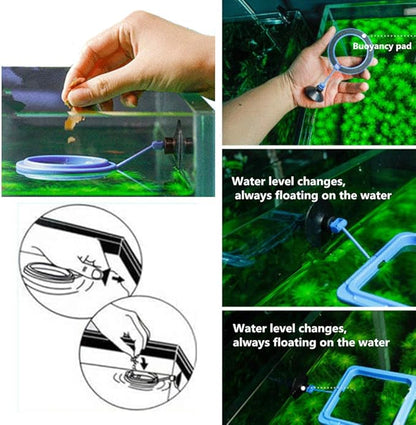 Buoyancy pad

Water level changes, always floating on the water

Water level changes, always floating on the water