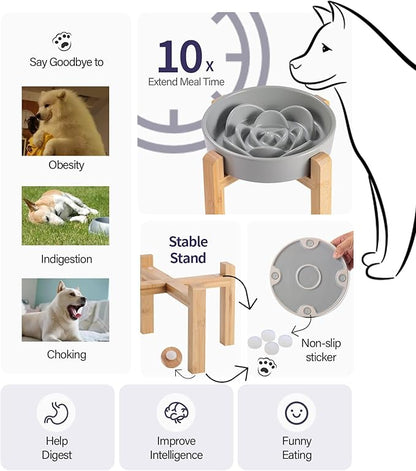 Say Goodbye to

Obesity

Indigestion

Choking

10x
Extend Meal Time

Stable Stand

Non-slip sticker

Help Digest

Improve Intelligence

Funny Eating