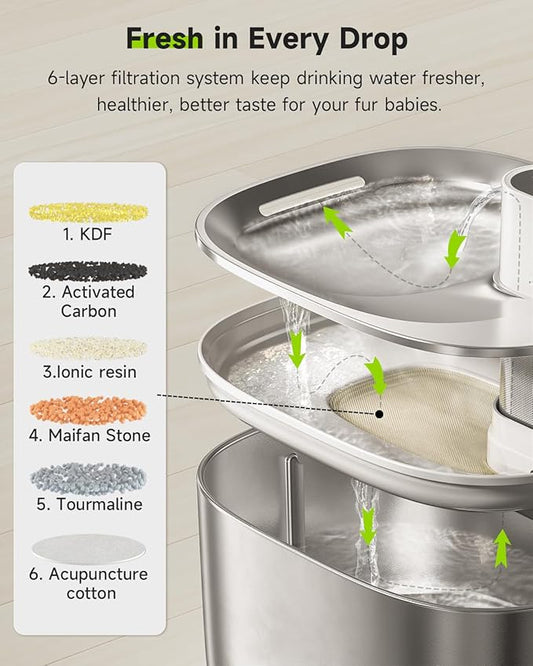 Fresh in Every Drop

6-layer filtration system keep drinking water fresher, healthier, better taste for your fur babies.

1. KDF

2. Activated Carbon

3.Ionic resin

4. Maifan Stone

5. Tourmaline

6. Acupuncture cotton