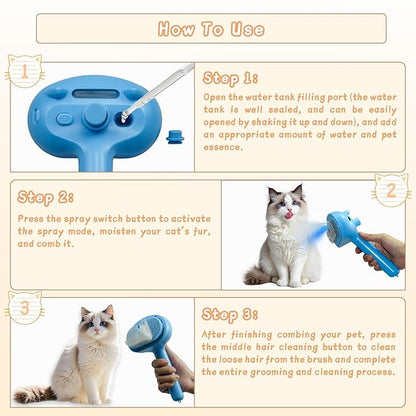 How To Use

1

Step 1:
Open the water tank filling port (the water tank is well sealed, and can be easily opened by shaking it up and down), and add an appropriate amount of water and pet essence.

Step 2:
Press the spray switch button to activate the spray mode, moisten your cat's fur, and comb it.

2

3

Step 3:
After finishing combing your pet, press the middle hair cleaning button to clean the loose hair from the brush and complete the entire grooming and cleaning process.