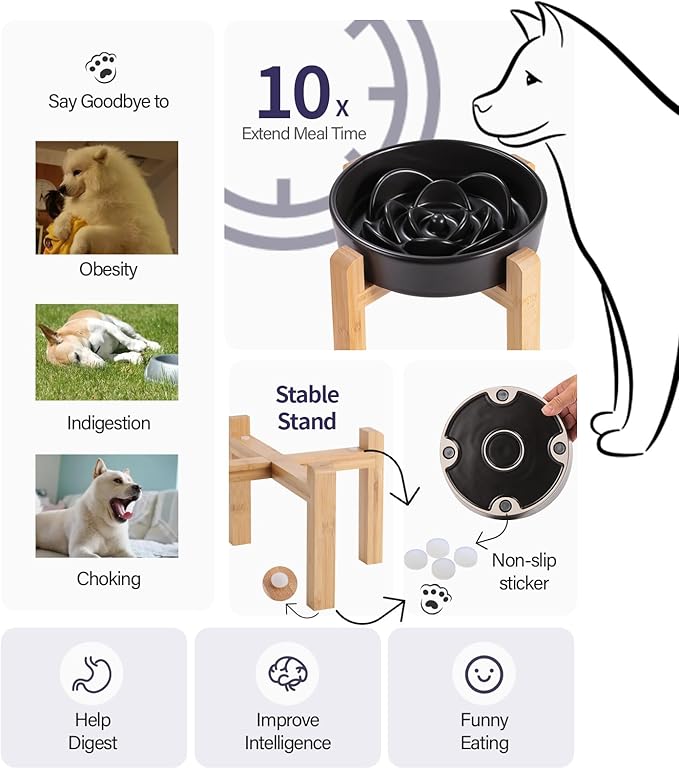 Say Goodbye to

Obesity

Indigestion

Choking

10x
Extend Meal Time

Stable Stand

Non-slip sticker

Help Digest

Improve Intelligence

Funny Eating