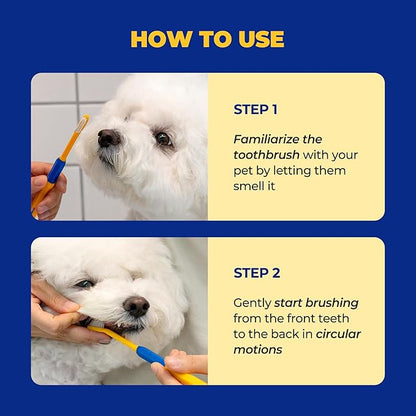 HOW TO USE

STEP 1

Familiarize the toothbrush with your pet by letting them smell it

STEP 2

Gently start brushing from the front teeth to the back in circular motions