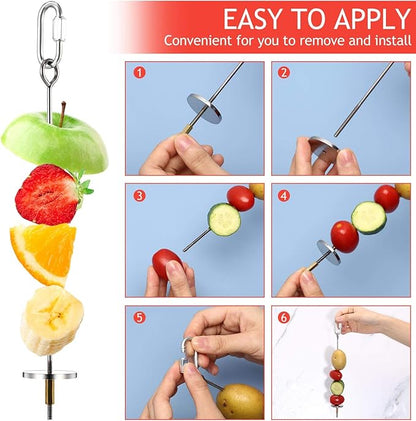 EASY TO APPLY
Convenient for you to remove and install

1

2

3

4

5

6