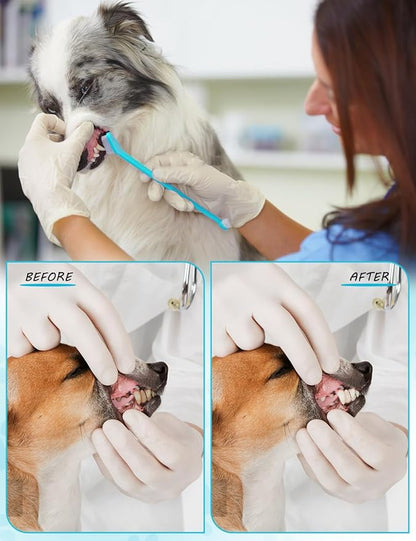 BEFORE

AFTER