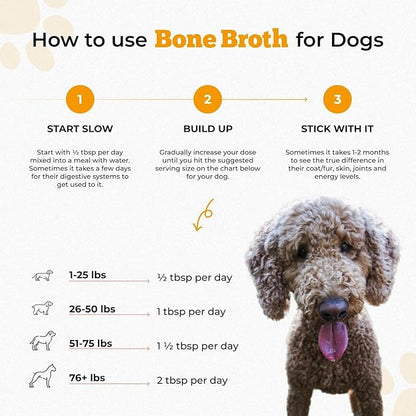 How to use Bone Broth for Dogs

1

START SLOW

Start with ½ tbsp per day mixed into a meal with water. Sometimes it takes a few days for their digestive systems to get used to it.

2

BUILD UP

Gradually increase your dose until you hit the suggested serving size on the chart below for your dog.

3

STICK WITH IT

Sometimes it takes 1-2 months to see the true difference in their coat/fur, skin, joints and energy levels.

1-25 lbs ½ tbsp per day

26-50 lbs 1 tbsp per day

51-75 lbs 1 ½ tbsp per day

76+ lbs 2 tbsp per day