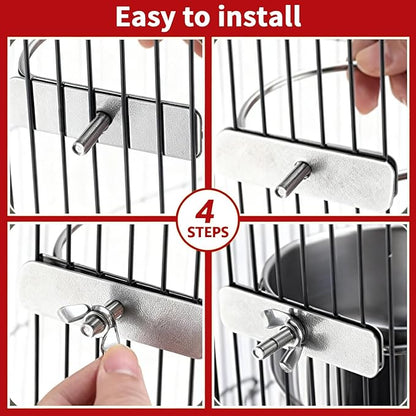 Easy to install

4
STEPS