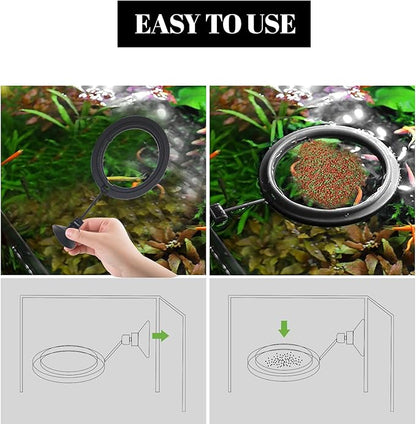 EASY TO USE