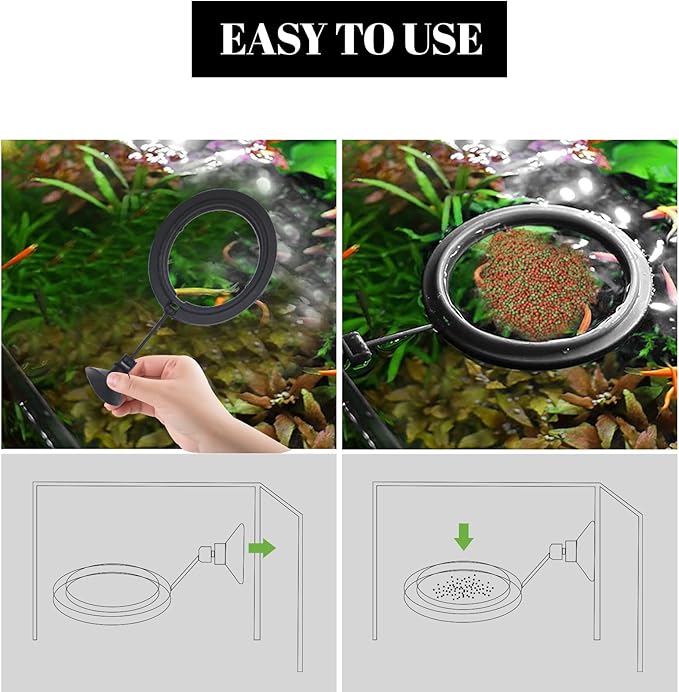 EASY TO USE