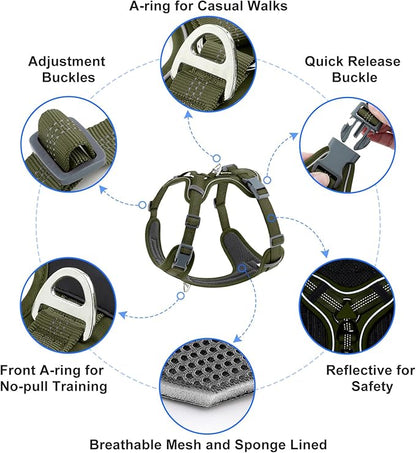 A-ring for Casual Walks

Adjustment Buckles

Quick Release Buckle

Front A-ring for No-pull Training

Reflective for Safety

Breathable Mesh and Sponge Lined