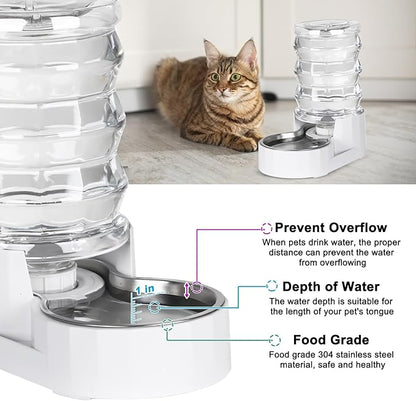 1 in

Prevent Overflow
When pets drink water, the proper distance can prevent the water from overflowing

Depth of Water
The water depth is suitable for the length of your pet's tongue

Food Grade
Food grade 304 stainless steel material, safe and healthy