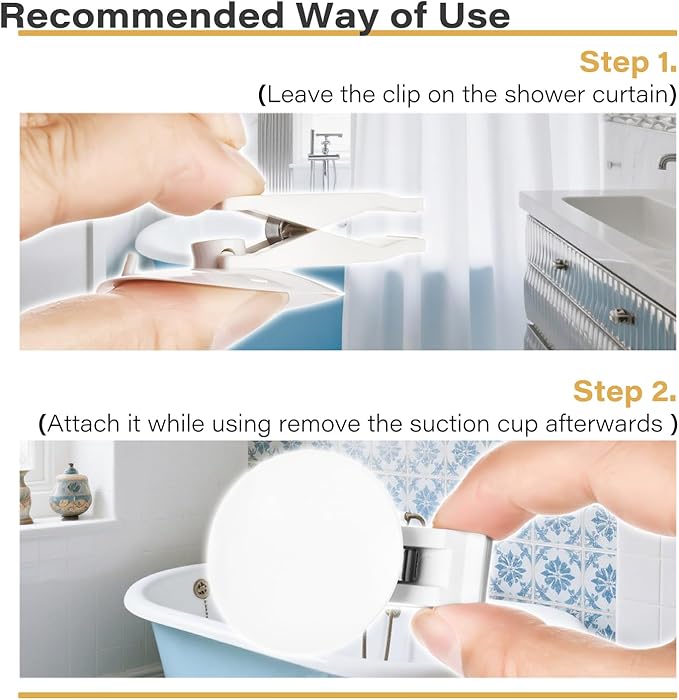 Recommended Way of Use

Step 1.
(Leave the clip on the shower curtain)

Step 2.
(Attach it while using remove the suction cup afterwards )