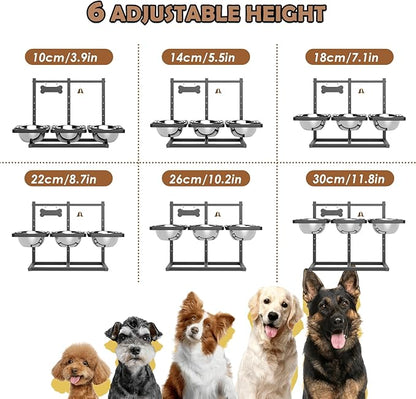 6 ADJUSTABLE HEIGHT

10cm/3.9in

14cm/5.5in

18cm/7.1in

22cm/8.7in

26cm/10.2in

30cm/11.8in