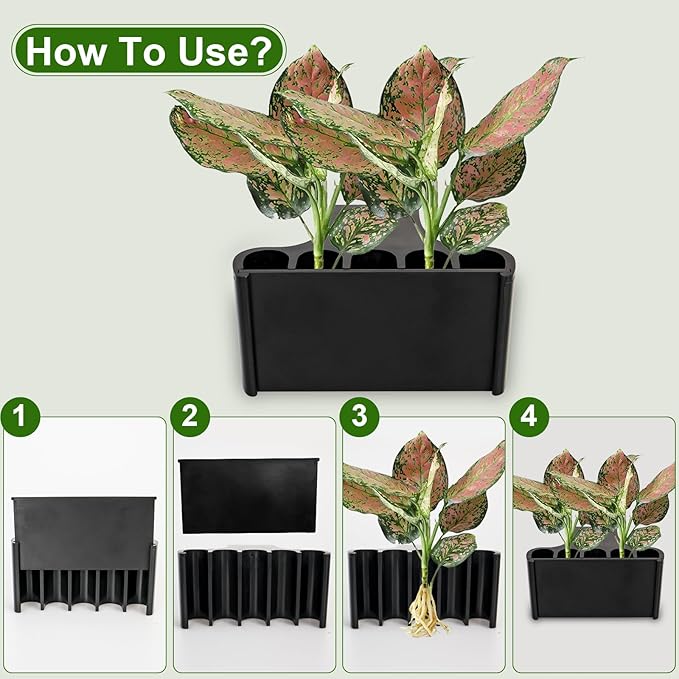 How To Use?

1

2

3

4