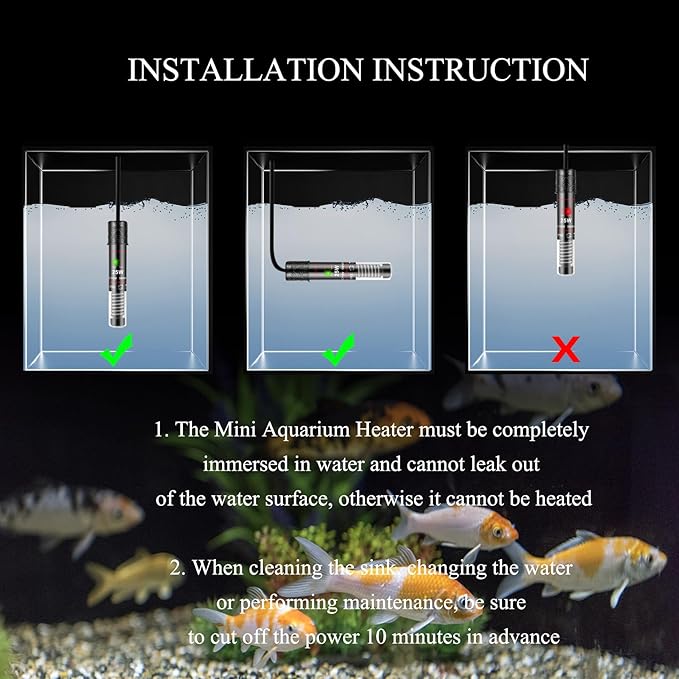 INSTALLATION INSTRUCTION

25W

25W

25W

1. The Mini Aquarium Heater must be completely immersed in water and cannot leak out of the water surface, otherwise it cannot be heated

2. When cleaning the sink, changing the water or performing maintenance, be sure to cut off the power 10 minutes in advance